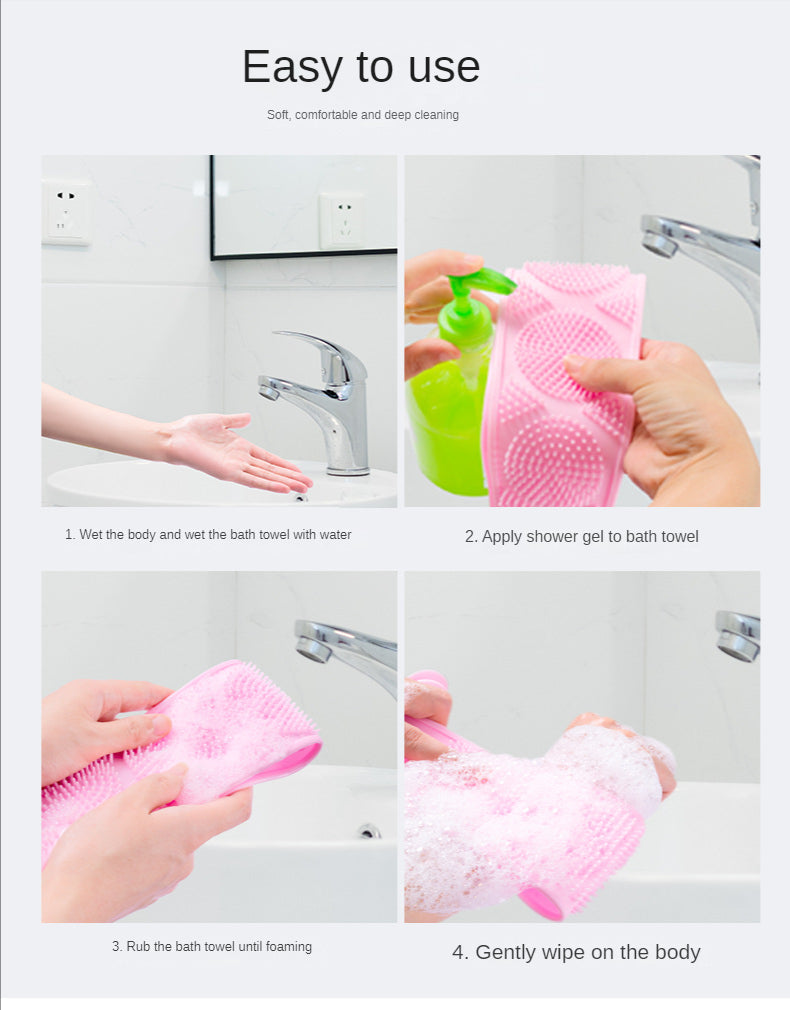 Easy to use

Soft, comfortable and deep cleaning

1. Wet the body and wet the bath towel with water

2. Apply shower gel to bath towel

3. Rub the bath towel until foaming

4. Gently wipe on the body