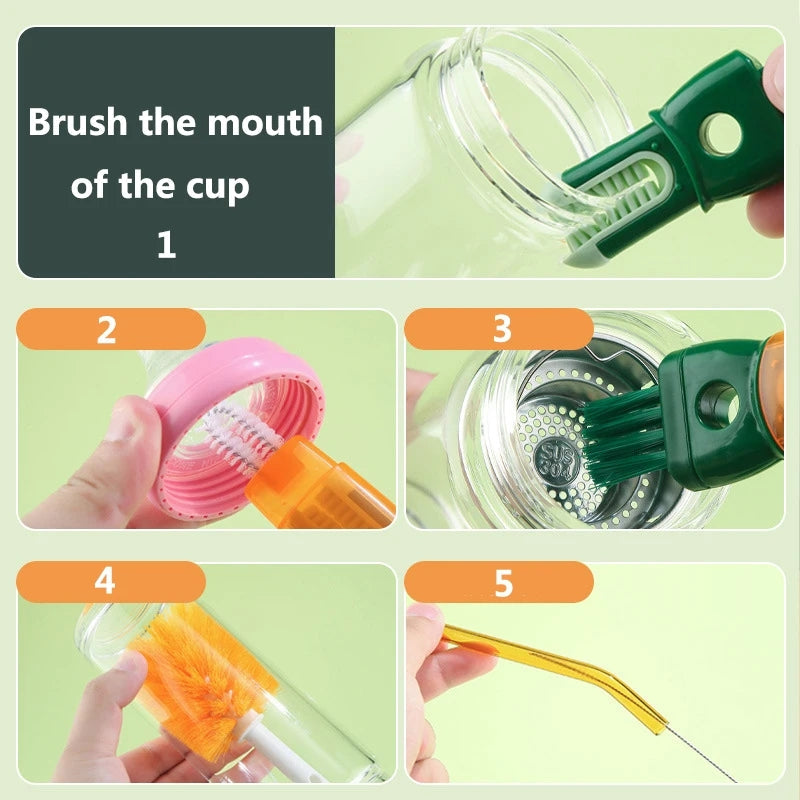 Brush the mouth of the cup
1

2

3

SUS 304

4

5